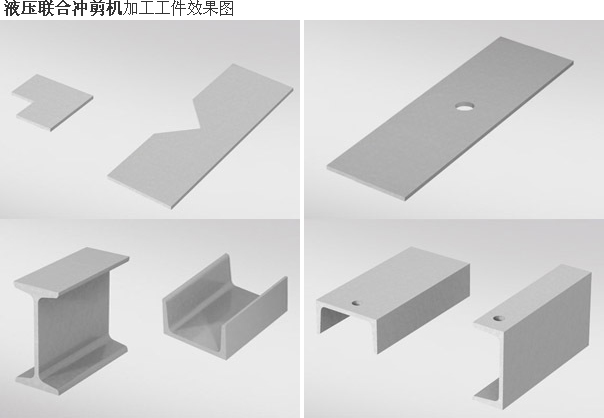 液压联合冲剪机加工工件效果图